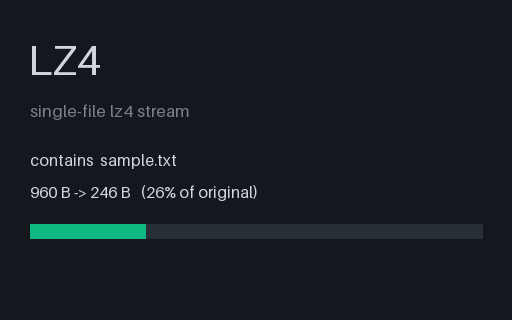 LZ4

single-file lz4 stream

contains sample.txt

960 B -> 246 B (26% of original)