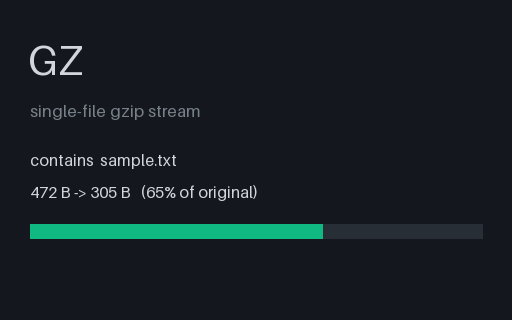 GZ

single-file gzip stream

contains sample.txt

472 B -> 305 B (65% of original)