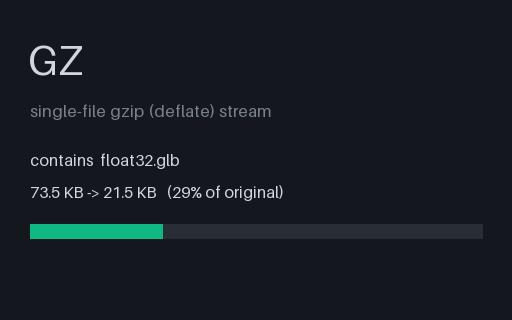 GZ

single-file gzip (deflate) stream

contains float32.glb

73.5 KB -> 21.5 KB (29% of original)