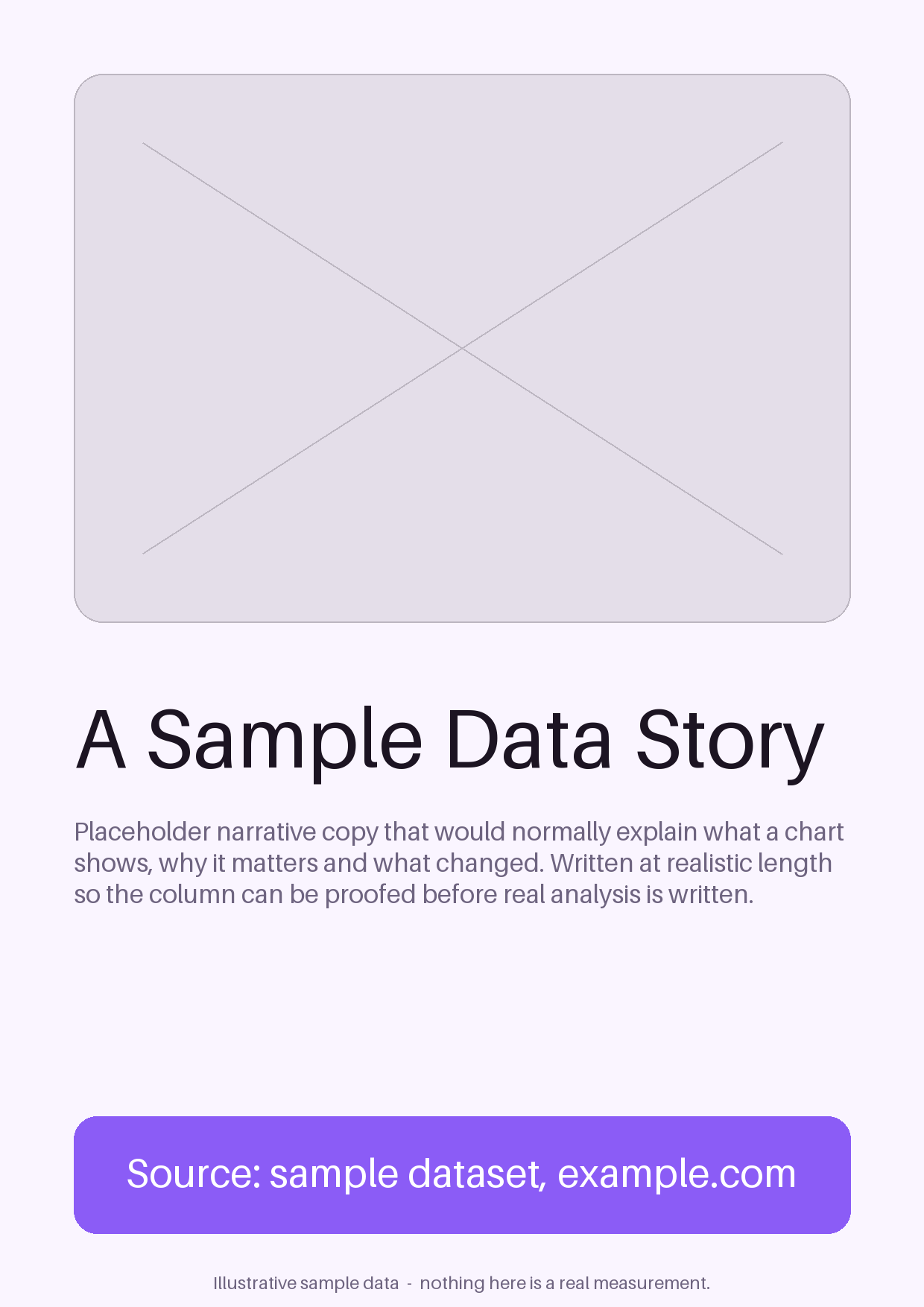 A Sample Data Story

Placeholder narrative copy that would normally explain what a chart shows, why it matters and what changed. Written at realistic length so the column can be proofed before real analysis is written.

Source: sample dataset, example.com

Illustrative sample data - nothing here is a real measurement.