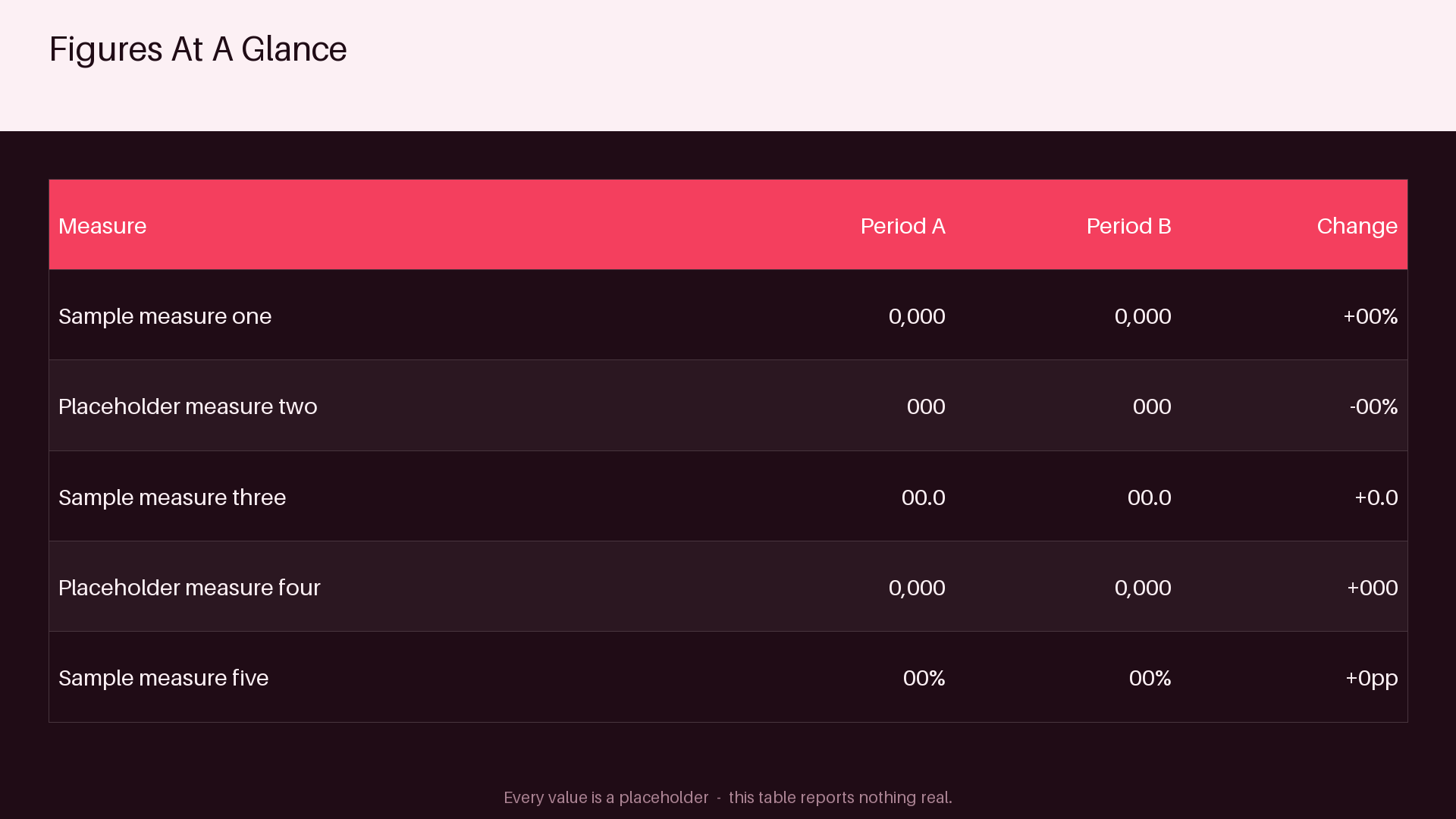 Figures At A Glance

| Measure | Period A | Period B | Change |
|---|---|---|---|
| Sample measure one | 0,000 | 0,000 | +00% |
| Placeholder measure two | 000 | 000 | -00% |
| Sample measure three | 00.0 | 00.0 | +0.0 |
| Placeholder measure four | 0,000 | 0,000 | +000 |
| Sample measure five | 00% | 00% | +0pp |

Every value is a placeholder - this table reports nothing real.